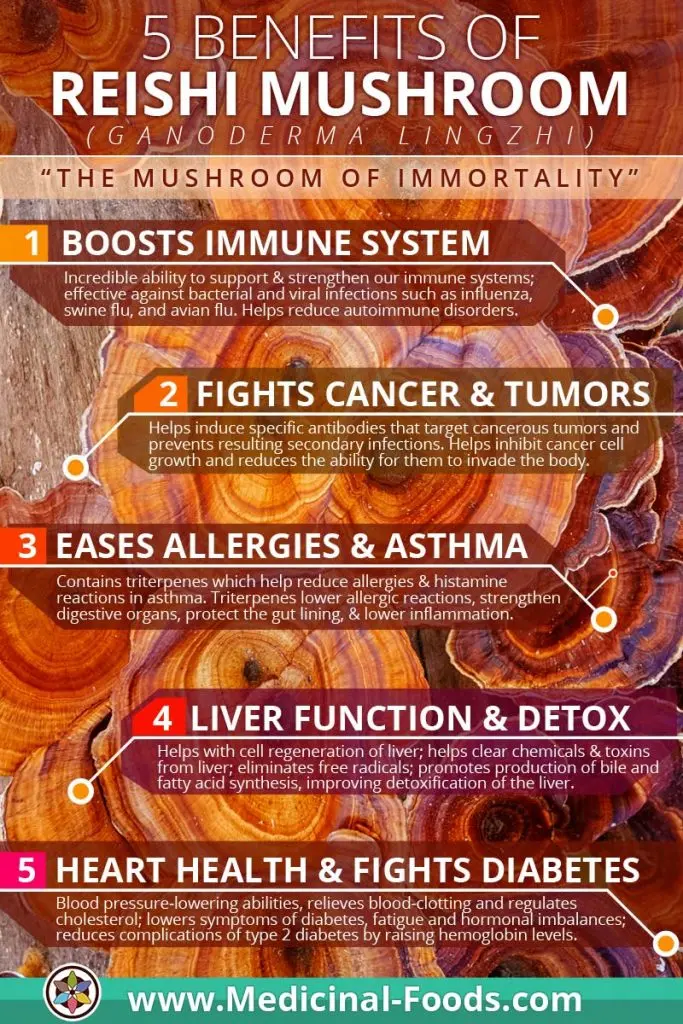 5 BENEFITS OF
REISHI MUSHROOM
(GANODERMA LINGZHI)

"THE MUSHROOM OF IMMORTALITY"

1 BOOSTS IMMUNE SYSTEM

Incredible ability to support & strengthen our immune systems; effective against bacterial and viral infections such as influenza, swine flu, and avian flu. Helps reduce autoimmune disorders.

2 FIGHTS CANCER & TUMORS

Helps induce specific antibodies that target cancerous tumors and prevents resulting secondary infections. Helps inhibit cancer cell growth and reduces the ability for them to invade the body.

3 EASES ALLERGIES & ASTHMA

Contains triterpenes which help reduce allergies & histamine reactions in asthma. Triterpenes lower allergic reactions, strengthen digestive organs, protect the gut lining, & lower inflammation.

4 LIVER FUNCTION & DETOX

Helps with cell regeneration of liver; helps clear chemicals & toxins from liver; eliminates free radicals; promotes production of bile and fatty acid synthesis, improving detoxification of the liver.

5 HEART HEALTH & FIGHTS DIABETES

Blood pressure-lowering abilities, relieves blood-clotting and regulates cholesterol; lowers symptoms of diabetes, fatigue and hormonal imbalances; reduces complications of type 2 diabetes by raising hemoglobin levels.

www.Medicinal-Foods.com