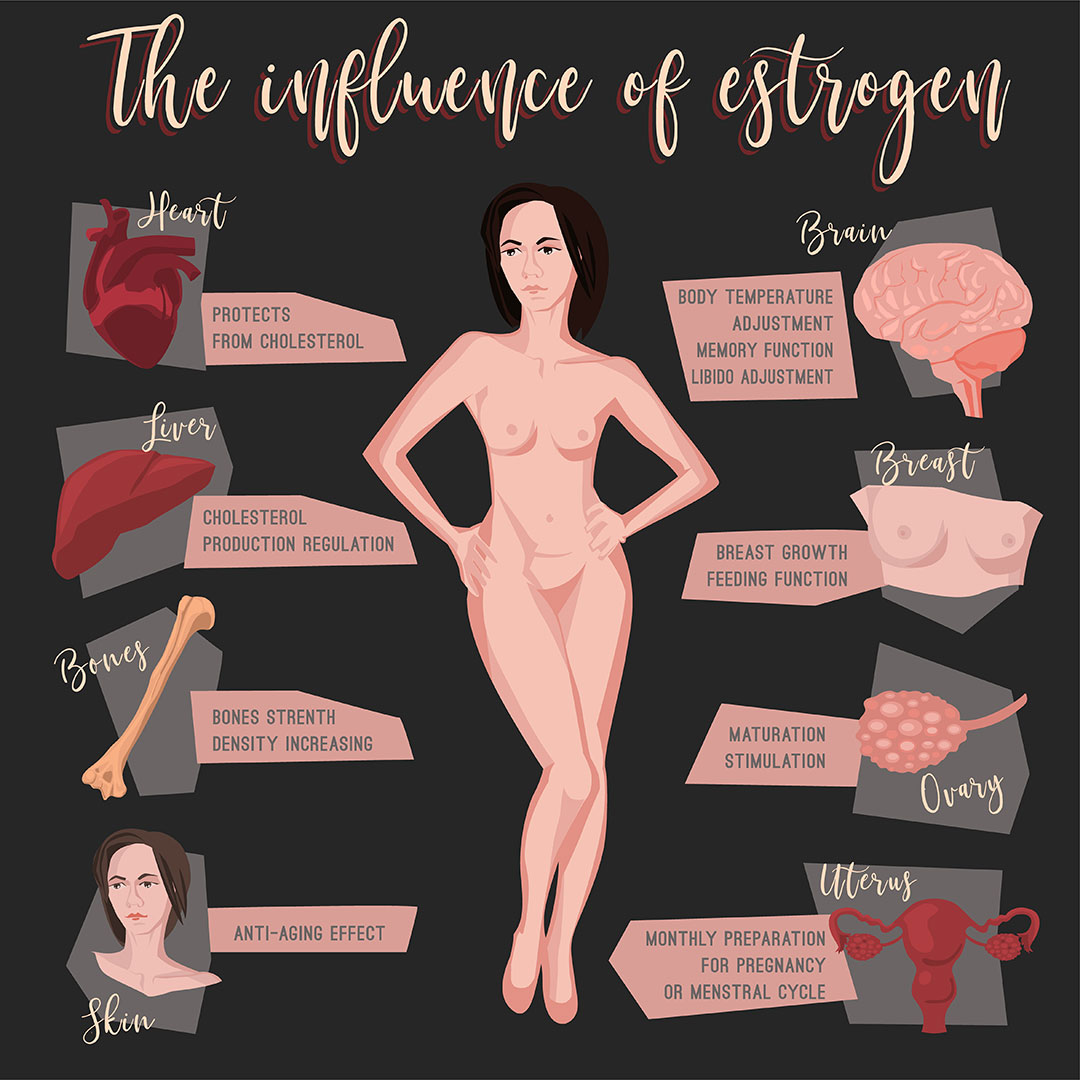 The influence of estrogen

Heart

PROTECTS FROM CHOLESTEROL

Liver

CHOLESTEROL PRODUCTION REGULATION

Bones

BONES STRENTH DENSITY INCREASING

ANTI-AGING EFFECT

Skin

Brain

BODY TEMPERATURE ADJUSTMENT MEMORY FUNCTION LIBIDO ADJUSTMENT

Breast

BREAST GROWTH FEEDING FUNCTION

MATURATION STIMULATION

Ovary

Uterus

MONTHLY PREPARATION FOR PREGNANCY OR MENSTRAL CYCLE