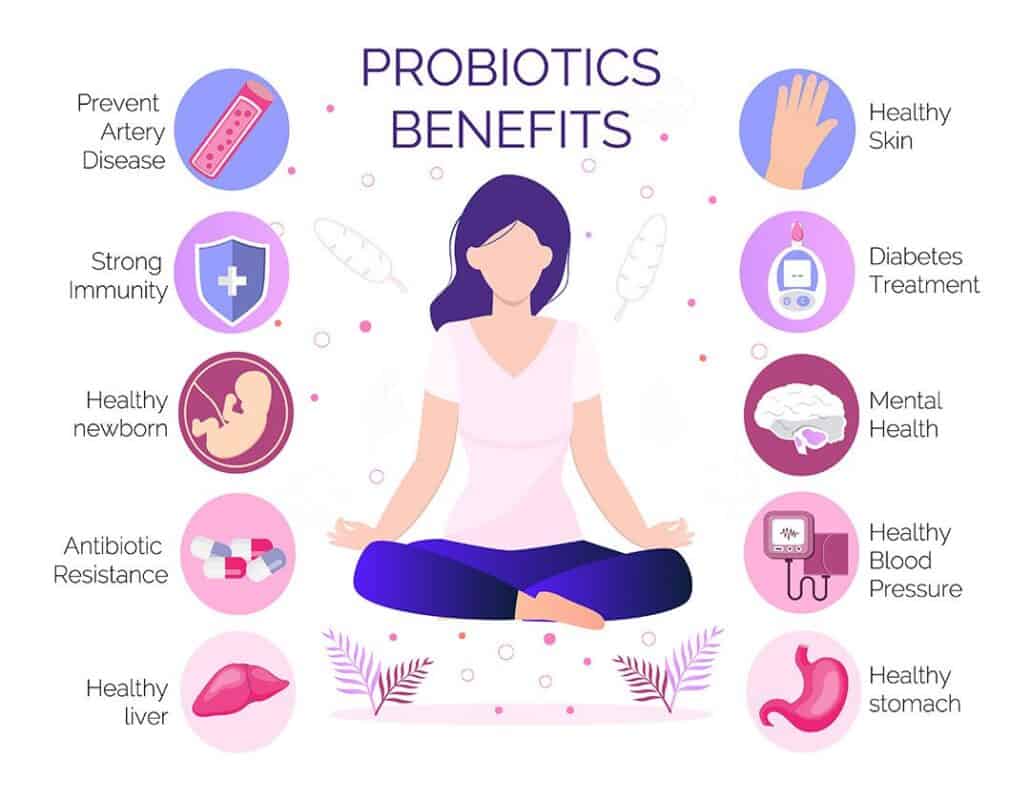 PROBIOTICS BENEFITS

Prevent Artery Disease

Strong Immunity

Healthy newborn

Antibiotic Resistance

Healthy liver

Healthy Skin

Diabetes Treatment

Mental Health

Healthy Blood Pressure

Healthy stomach